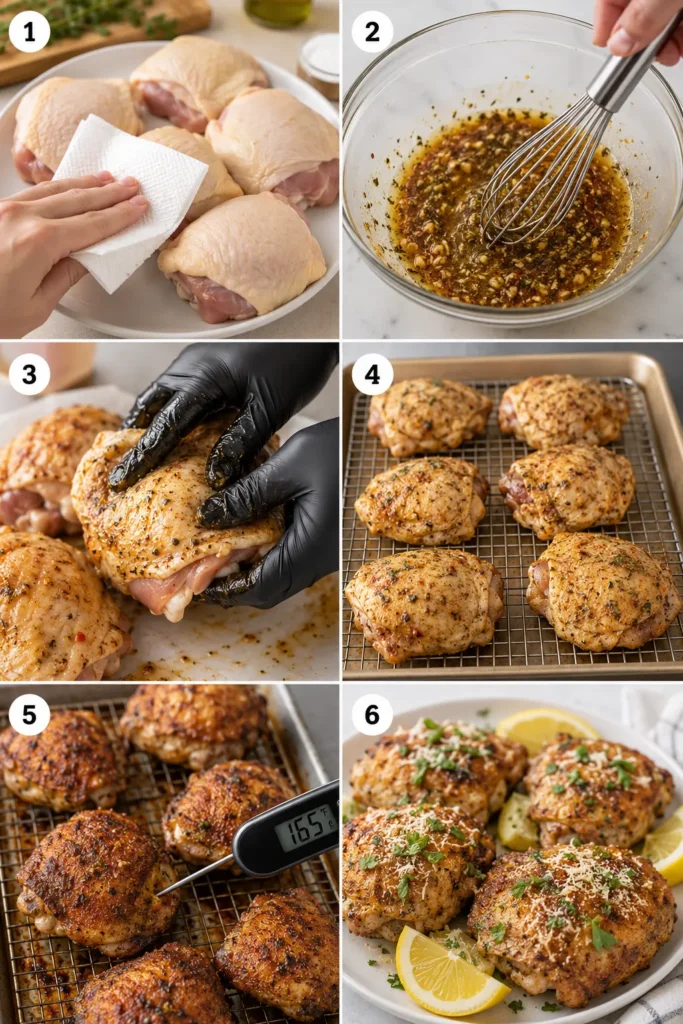 1

2

3

4

5

165°

6