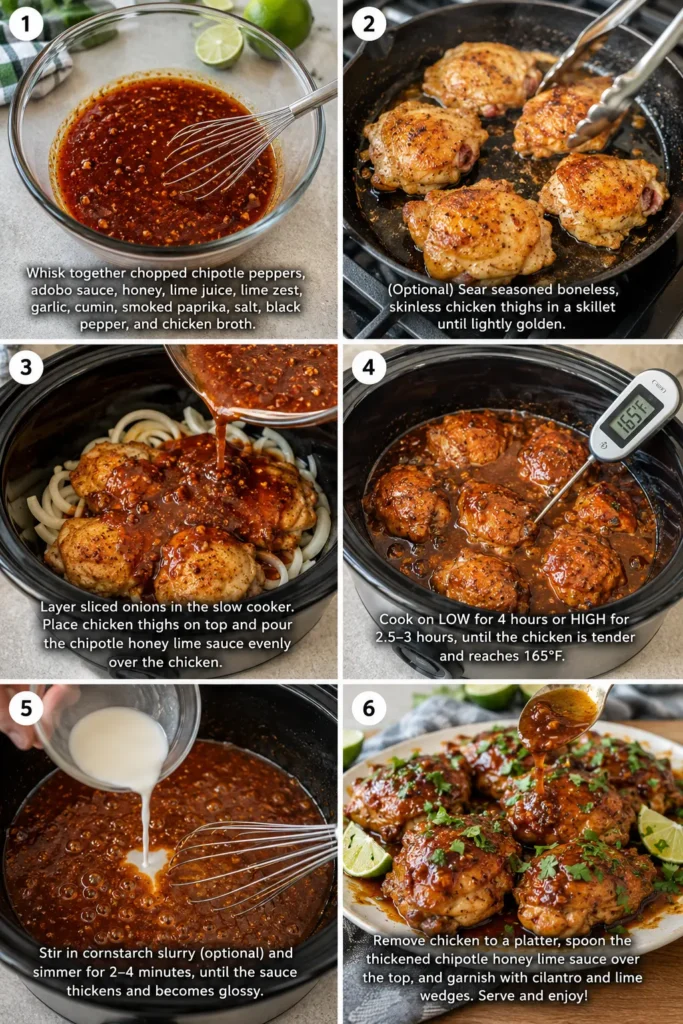 1

Whisk together chopped chipotle peppers, adobo sauce, honey, lime juice, lime zest, garlic, cumin, smoked paprika, salt, black pepper, and chicken broth.

2

(Optional) Sear seasoned boneless, skinless chicken thighs in a skillet until lightly golden.

3

Layer sliced onions in the slow cooker. Place chicken thighs on top and pour the chipotle honey lime sauce evenly over the chicken.

4

165°F

Cook on LOW for 4 hours or HIGH for 2.5–3 hours, until the chicken is tender and reaches 165°F.

5

Stir in cornstarch slurry (optional) and simmer for 2–4 minutes, until the sauce thickens and becomes glossy.

6

Remove chicken to a platter, spoon the thickened chipotle honey lime sauce over the top, and garnish with cilantro and lime wedges. Serve and enjoy!