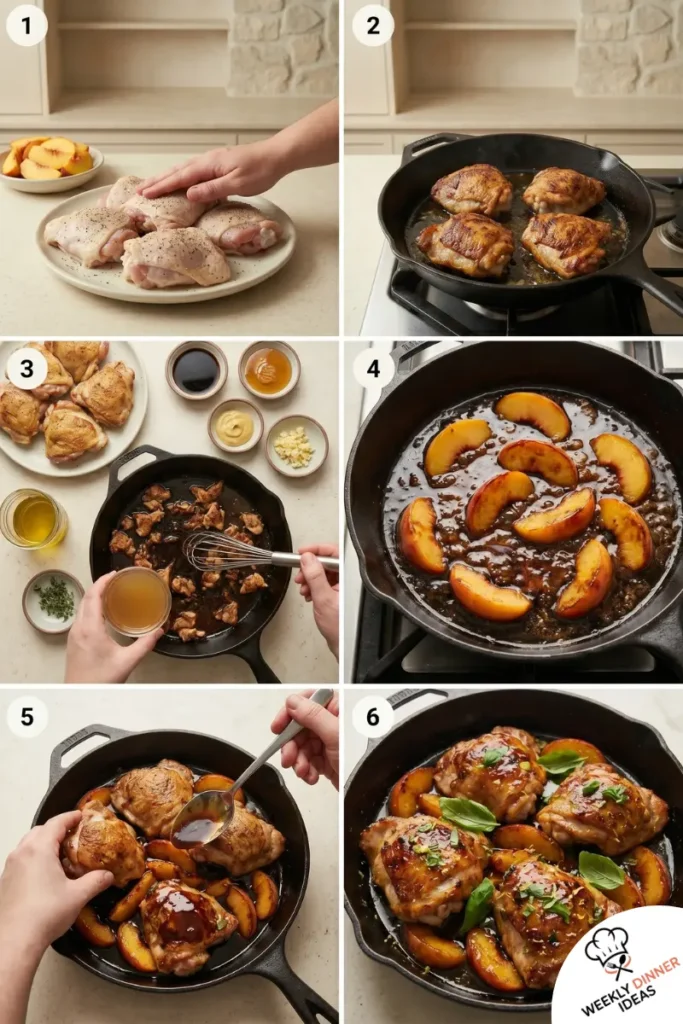 1

2

3

4

5

6

WEEKLY DINNER IDEAS