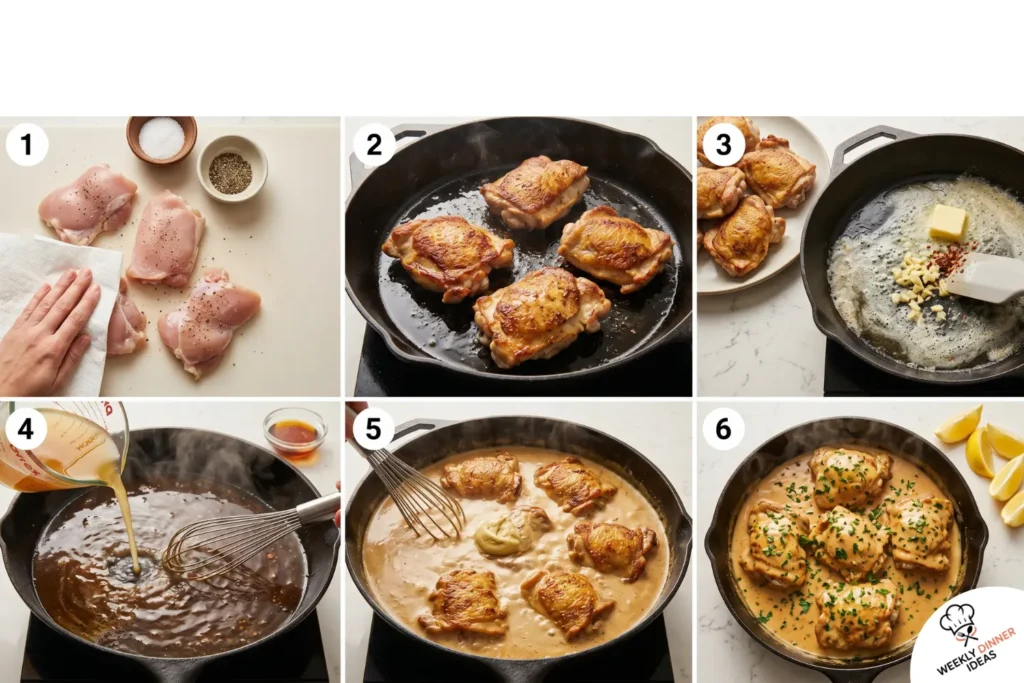 1
2
3
4
5
6
WEEKLY DINNER IDEAS