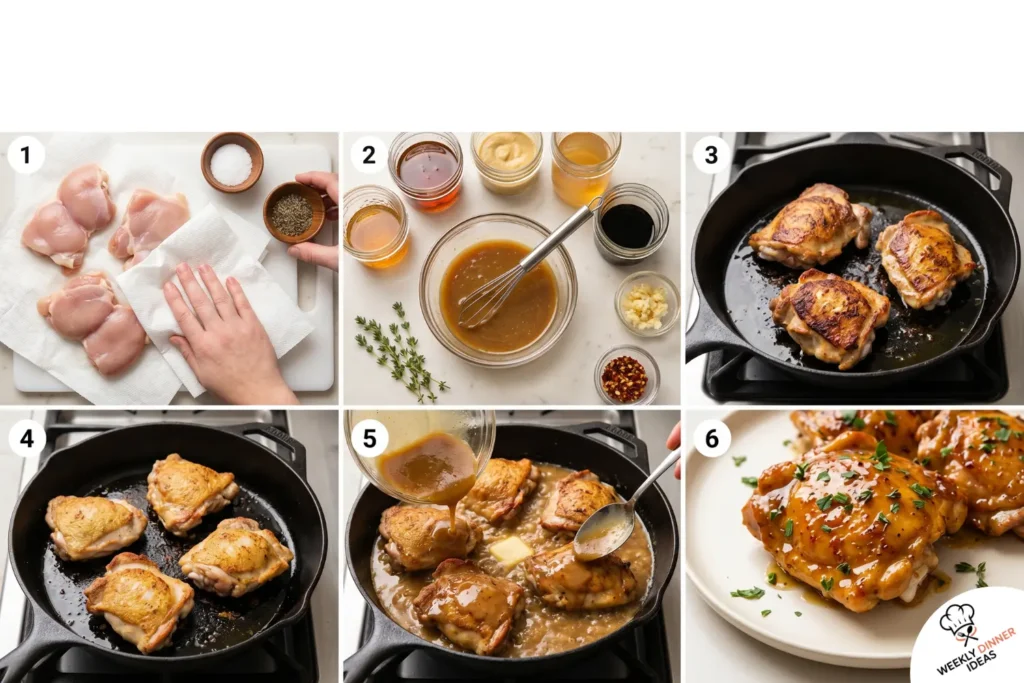 1

2

3

4

5

6

WEEKLY DINNER IDEAS